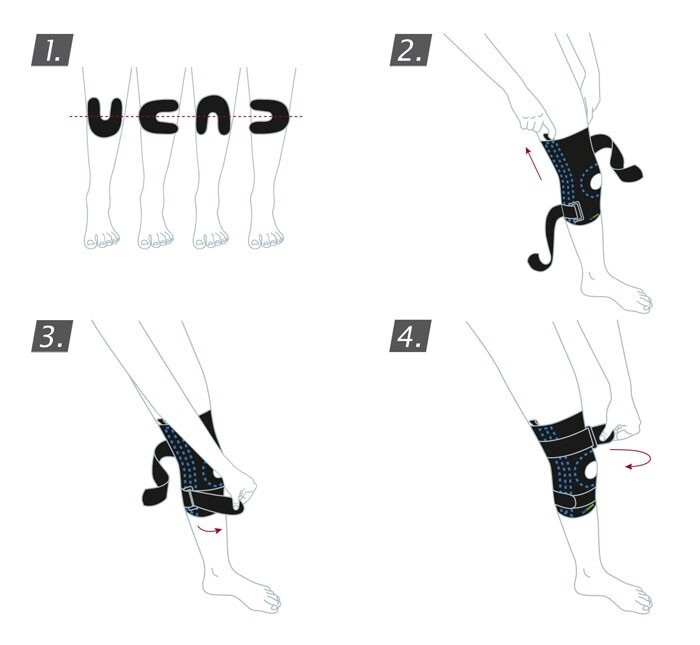 1.

2.

3.

4.