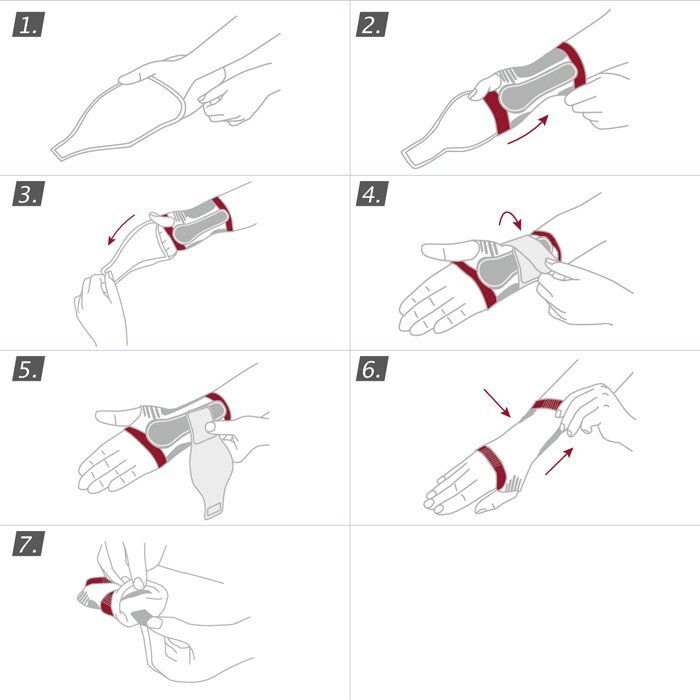 1.

2.

3.

4.

5.

6.

7.