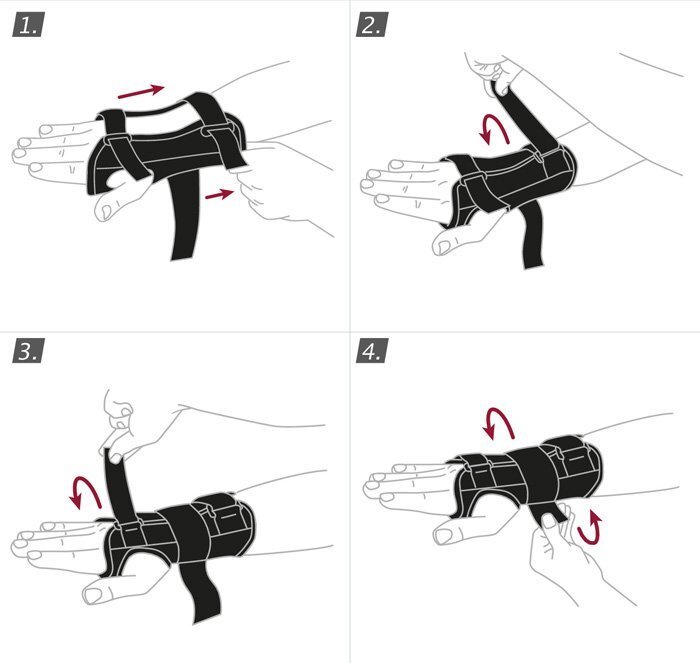 1.

2.

3.

4.